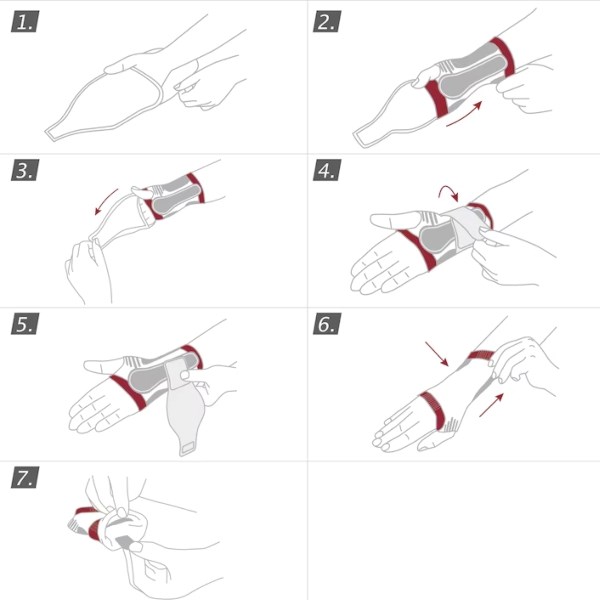 1.

2.

3.

4.

5.

6.

7.